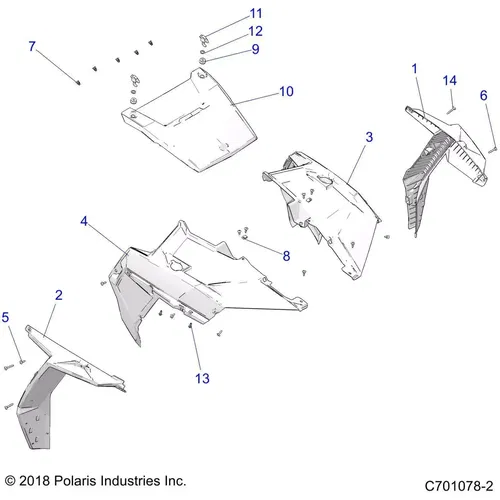 11
12
7
9
10
1
14
6
3
4
8
2
5
13
© 2018 Polaris Industries Inc.
C701078-2