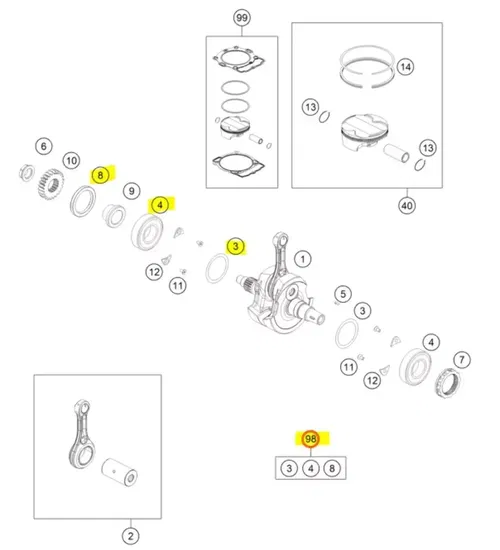 99
14
13
13
40
6
10
8
9
4
3
1
12
11
5
3
4
7
11
12
98
3 4 8
2